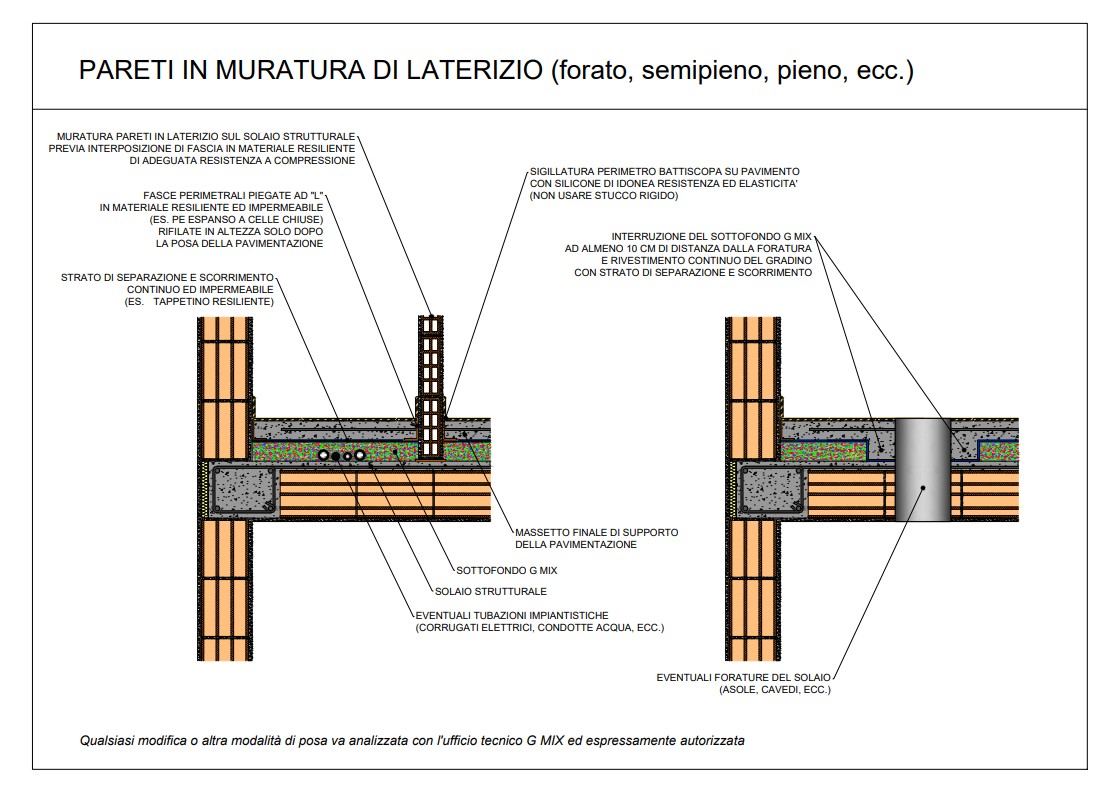 PARETI IN MURATURA DI LATERIZIO (forato, semipieno, pieno, ecc.)

MURATURA PARETI IN LATERIZIO SUL SOLAIO STRUTTURALE PREVIA INTERPOSIZIONE DI FASCIA IN MATERIALE RESILIENTE DI ADEGUATA RESISTENZA A COMPRESSIONE

FASCE PERIMETRALI PIEGATE AD "L" IN MATERIALE RESILIENTE ED IMPERMEABILE (ES. PE ESPANSO A CELLE CHIUSE) RIFILATE IN ALTEZZA SOLO DOPO LA POSA DELLA PAVIMENTAZIONE

STRATO DI SEPARAZIONE E SCORRIMENTO CONTINUO ED IMPERMEABILE (ES. TAPPETINO RESILIENTE)

SIGILLATURA PERIMETRO BATTISCOPA SU PAVIMENTO CON SILICONE DI IDONEA RESISTENZA ED ELASTICITA' (NON USARE STUCCO RIGIDO)

INTERRUZIONE DEL SOTTOFONDO G MIX AD ALMENO 10 CM DI DISTANZA DALLA FORATURA E RIVESTIMENTO CONTINUO DEL GRADINO CON STRATO DI SEPARAZIONE E SCORRIMENTO

MASSETTO FINALE DI SUPPORTO DELLA PAVIMENTAZIONE

SOTTOFONDO G MIX

SOLAIO STRUTTURALE

EVENTUALI TUBAZIONI IMPIANTISTICHE (CORRUGATI ELETTRICI, CONDOTTE ACQUA, ECC.)

EVENTUALI FORATURE DEL SOLAIO (ASOLE, CAVEDI, ECC.)

Qualsiasi modifica o altra modalità di posa va analizzata con l'ufficio tecnico G MIX ed espressamente autorizzata